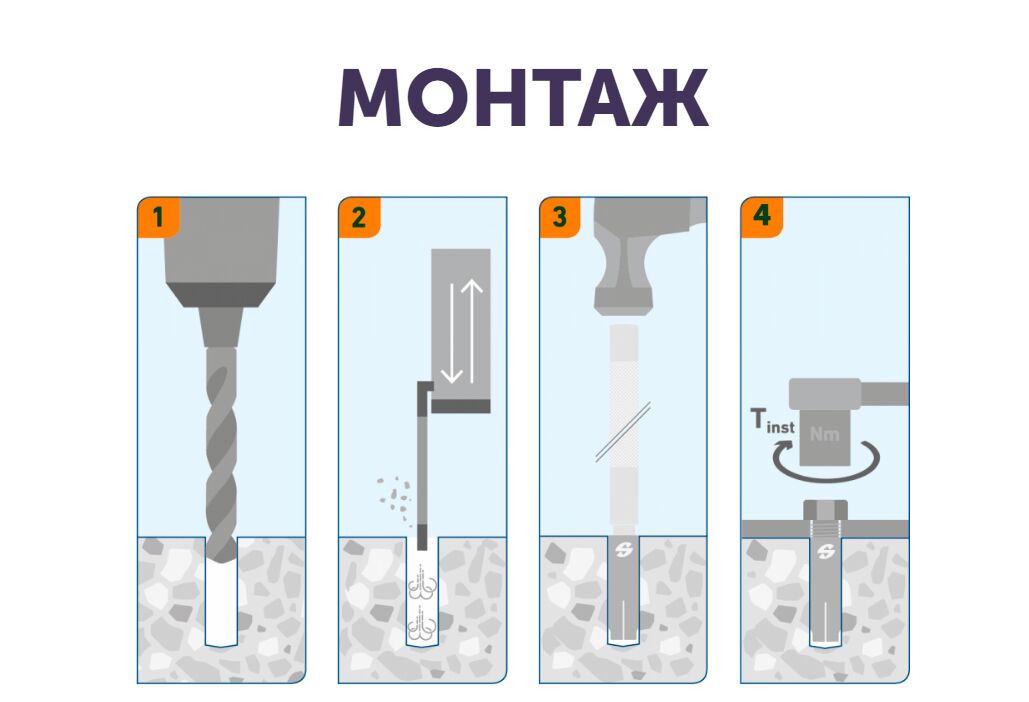 МОНТАЖ

1

2

3

4

$T_{inst}$

Nm