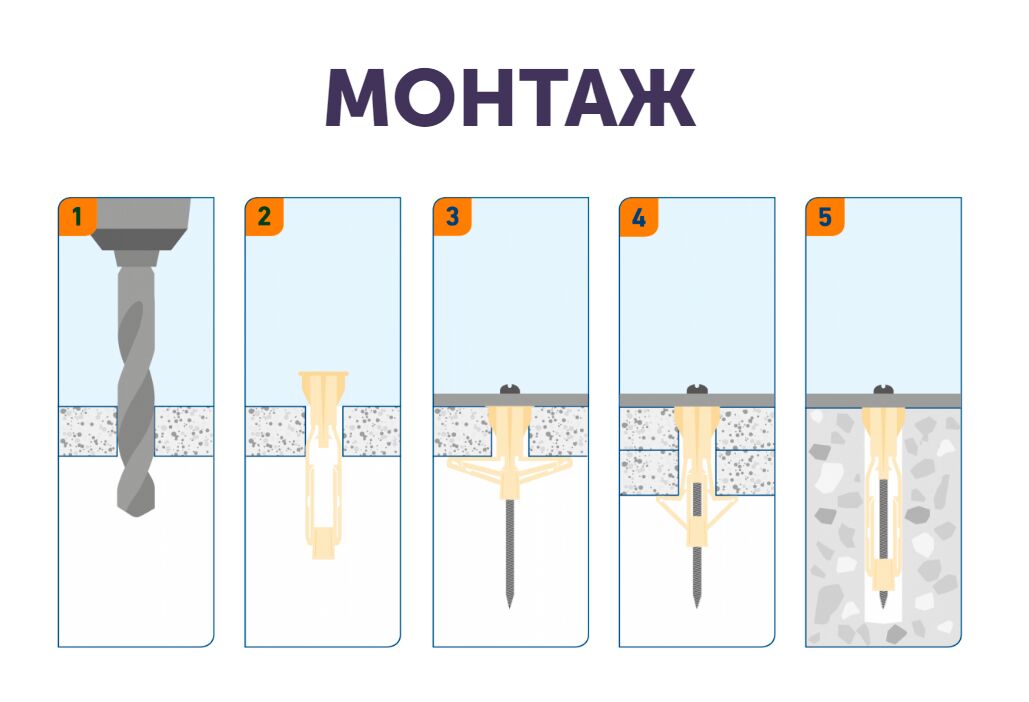 МОНТАЖ

1

2

3

4

5