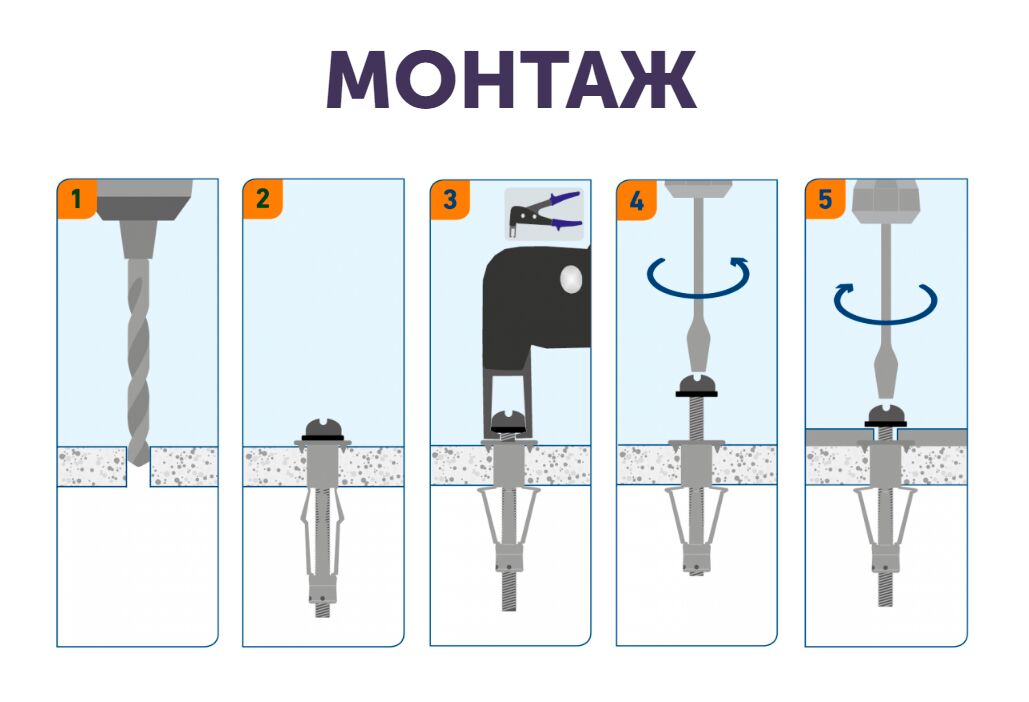 МОНТАЖ

1

2

3

4

5