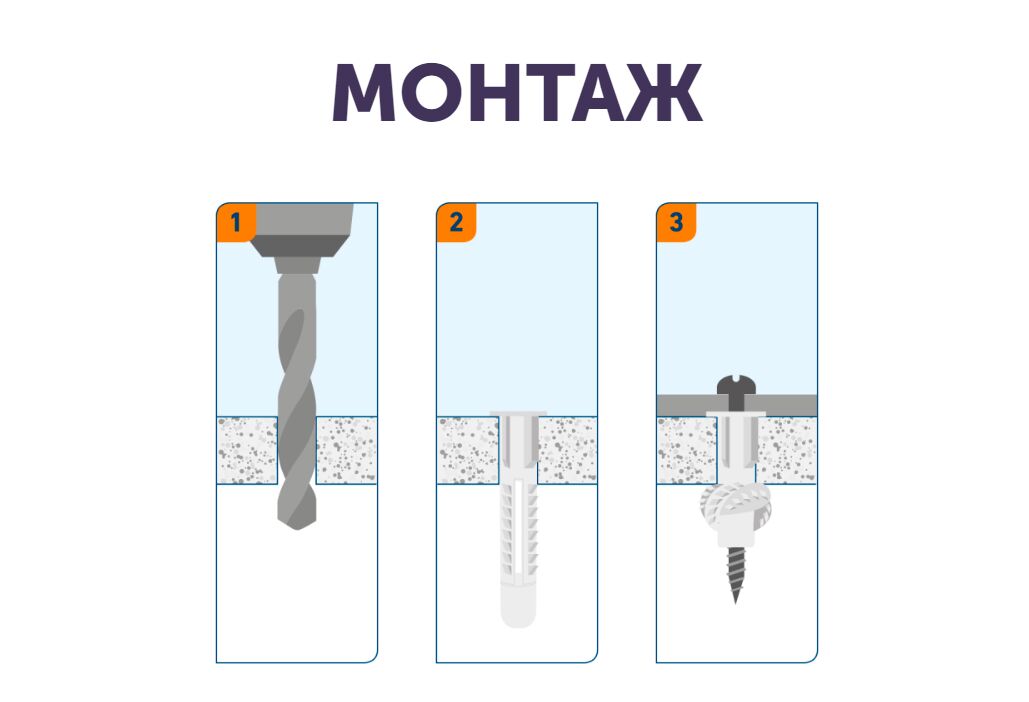 МОНТАЖ

1

2

3