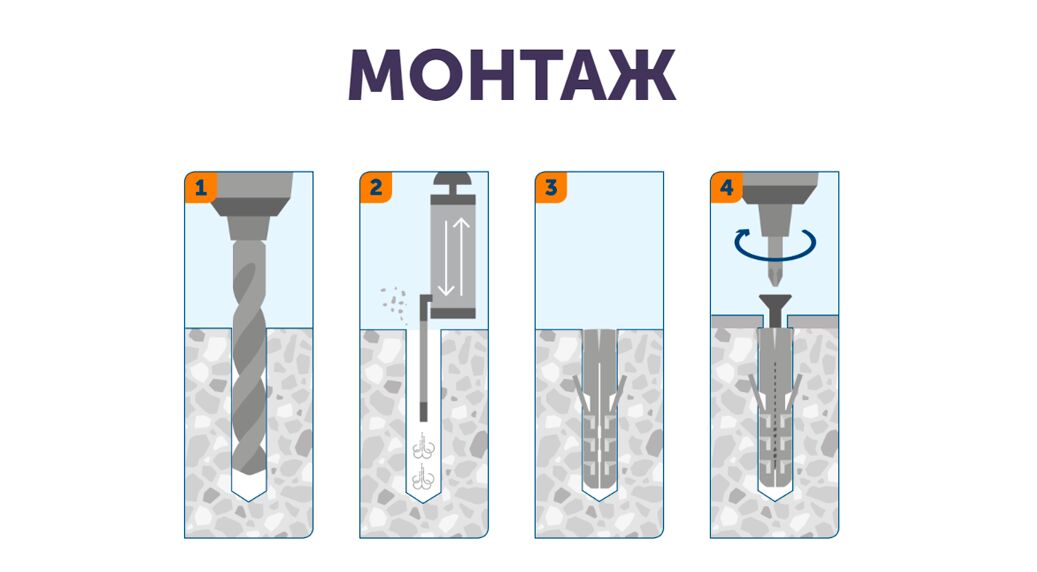 МОНТАЖ

1

2

3

4