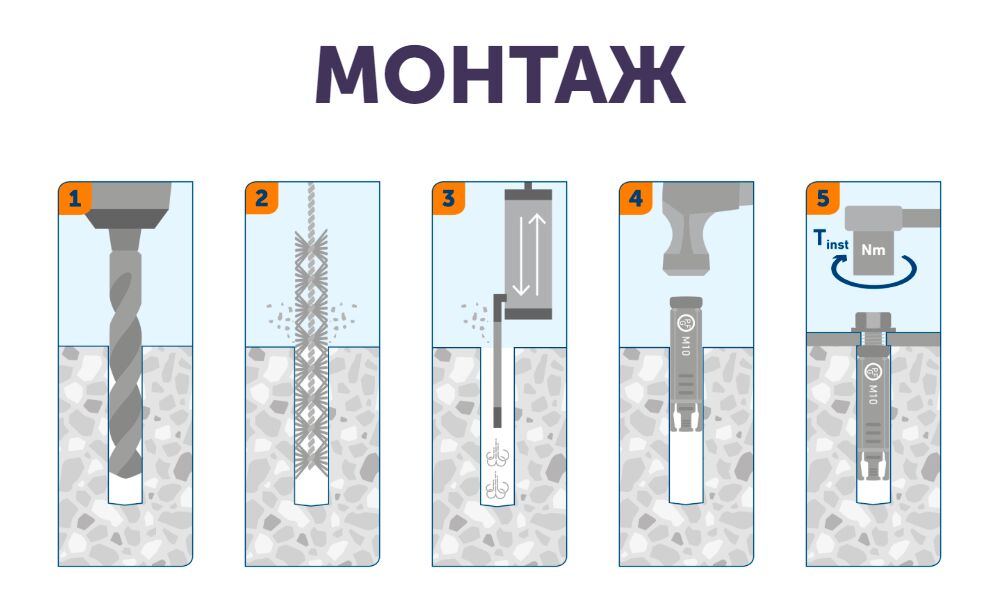 МОНТАЖ

1

2

3

4

M10

5

$T_{inst}$

Nm

M10