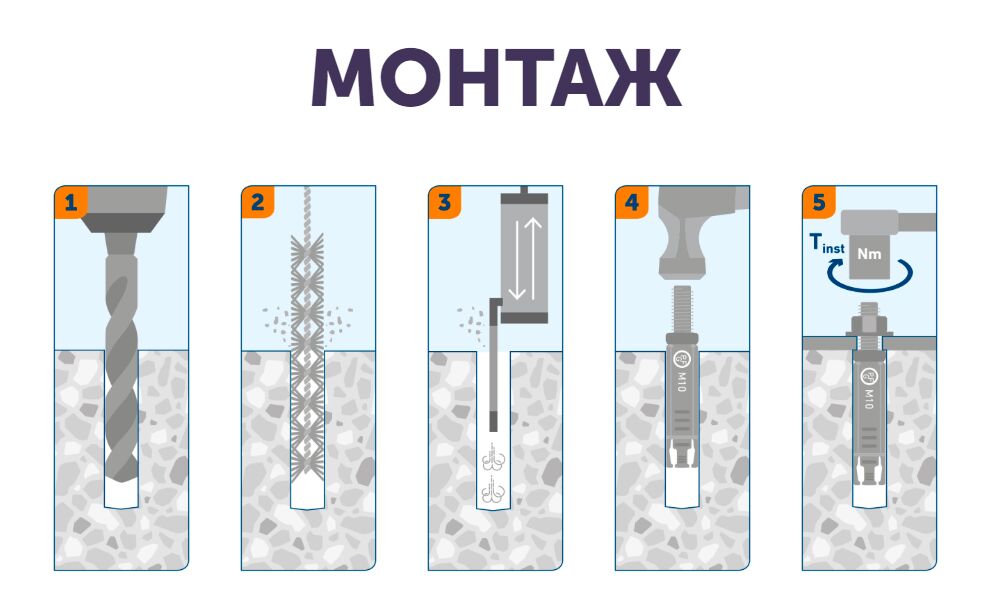 МОНТАЖ

1

2

3

4

M10

5

$T_{inst}$

Nm

M10