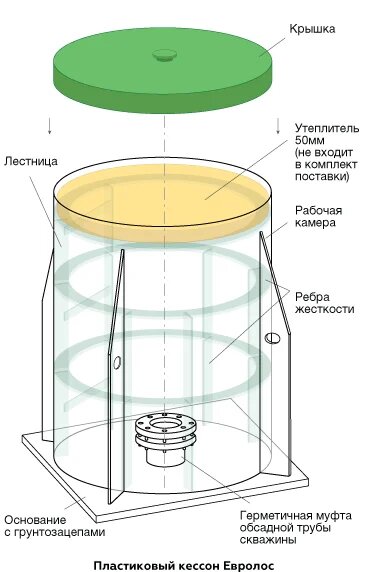 Крышка

Утеплитель 50мм (не входит в комплект поставки)

Лестница

Рабочая камера

Ребра жесткости

Основание с грунтозацепами

Герметичная муфта обсадной трубы скважины

Пластиковый кессон Евролос