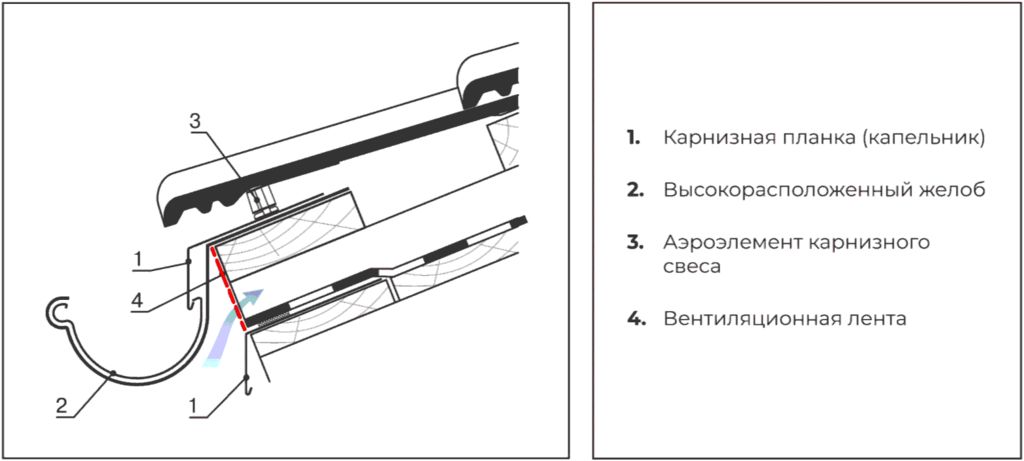 3

1

4

2

1

1. Карнизная планка (капельник)

2. Высокорасположенный желоб

3. Аэроэлемент карнизного свеса

4. Вентиляционная лента