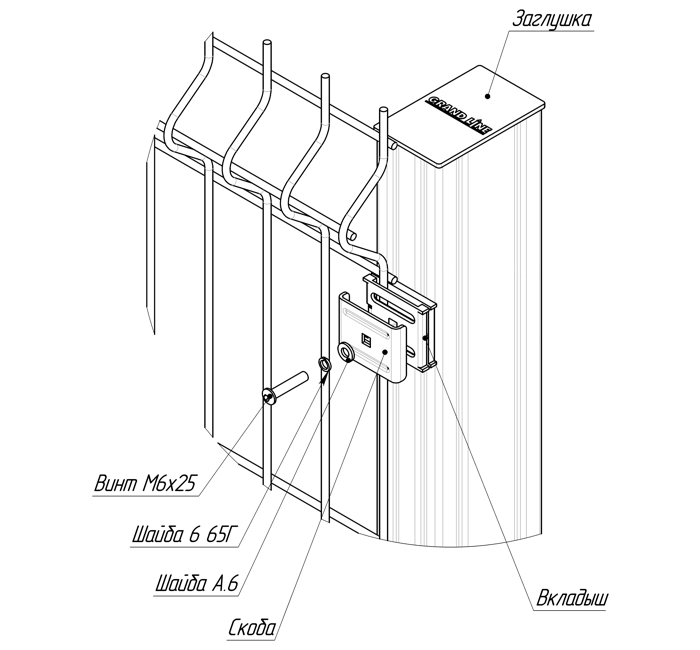 Заглушка

GRAND LINE

Винт М6х25

Шайба 6 65Г

Шайба А.6

Скоба

Вкладыш