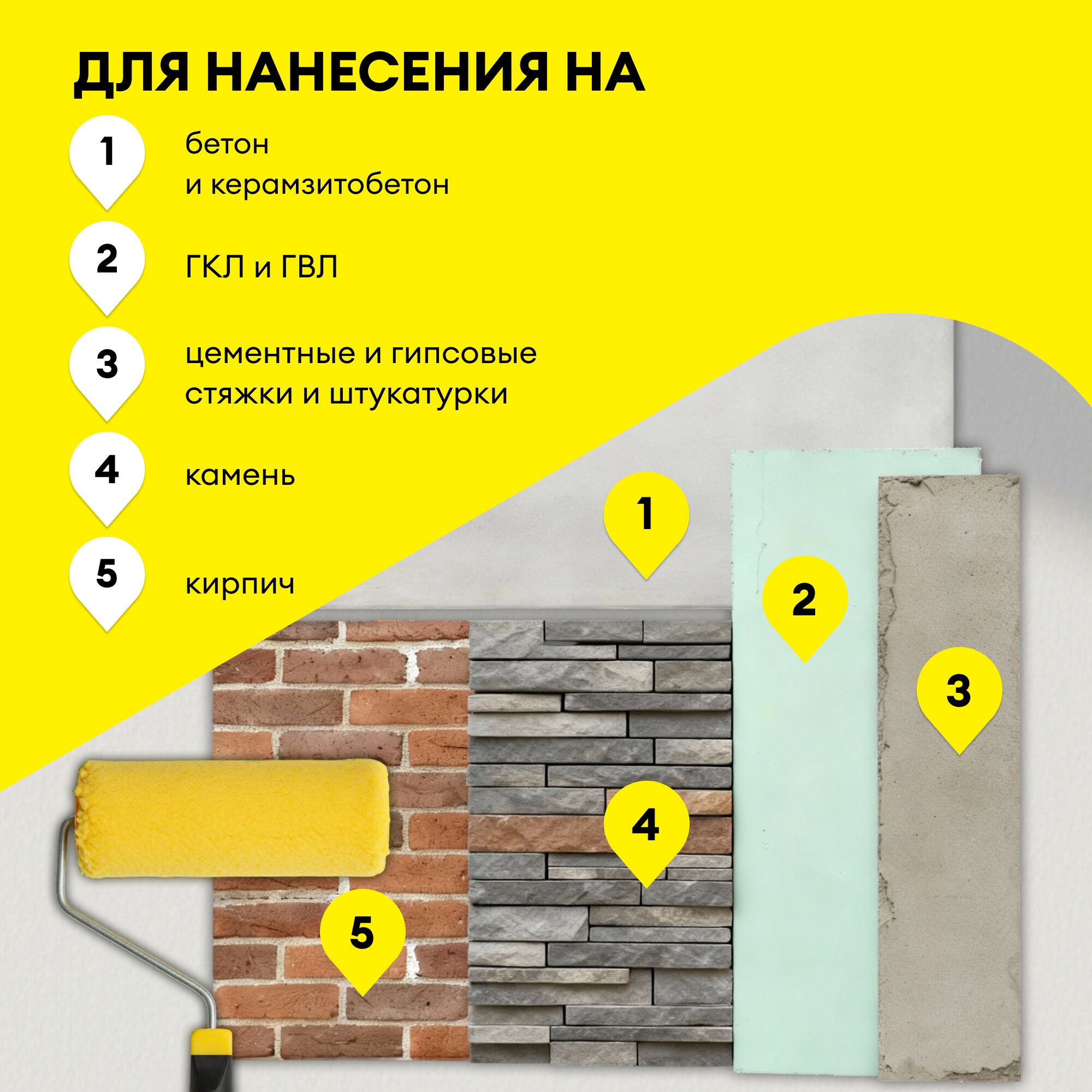 ДЛЯ НАНЕСЕНИЯ НА

1 бетон и керамзитобетон

2 ГКЛ и ГВЛ

3 цементные и гипсовые стяжки и штукатурки

4 камень

5 кирпич

1

2

3

4

5