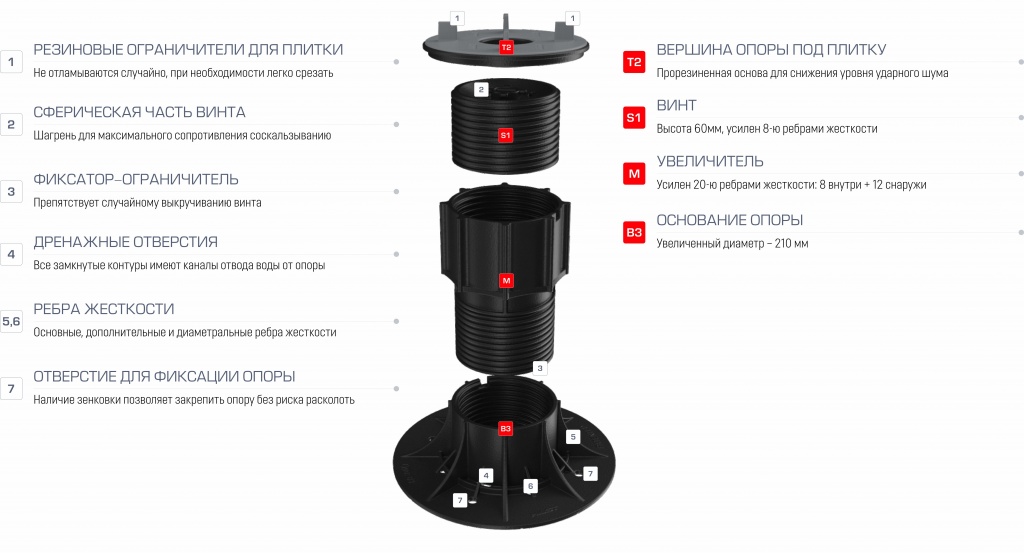 1
РЕЗИНОВЫЕ ОГРАНИЧИТЕЛИ ДЛЯ ПЛИТКИ
Не отламываются случайно, при необходимости легко срезать

2
СФЕРИЧЕСКАЯ ЧАСТЬ ВИНТА
Шагрень для максимального сопротивления соскальзыванию

3
ФИКСАТОР–ОГРАНИЧИТЕЛЬ
Препятствует случайному выкручиванию винта

4
ДРЕНАЖНЫЕ ОТВЕРСТИЯ
Все замкнутые контуры имеют каналы отвода воды от опоры

5,6
РЕБРА ЖЕСТКОСТИ
Основные, дополнительные и диаметральные ребра жесткости

7
ОТВЕРСТИЕ ДЛЯ ФИКСАЦИИ ОПОРЫ
Наличие зенковки позволяет закрепить опору без риска расколоть

1 1 T2 2 S1 M 3 B3 5 4 7 6 7

T2
ВЕРШИНА ОПОРЫ ПОД ПЛИТКУ
Прорезиненная основа для снижения уровня ударного шума

S1
ВИНТ
Высота 60мм, усилен 8-ю ребрами жесткости

M
УВЕЛИЧИТЕЛЬ
Усилен 20-ю ребрами жесткости: 8 внутри + 12 снаружи

B3
ОСНОВАНИЕ ОПОРЫ
Увеличенный диаметр – 210 мм