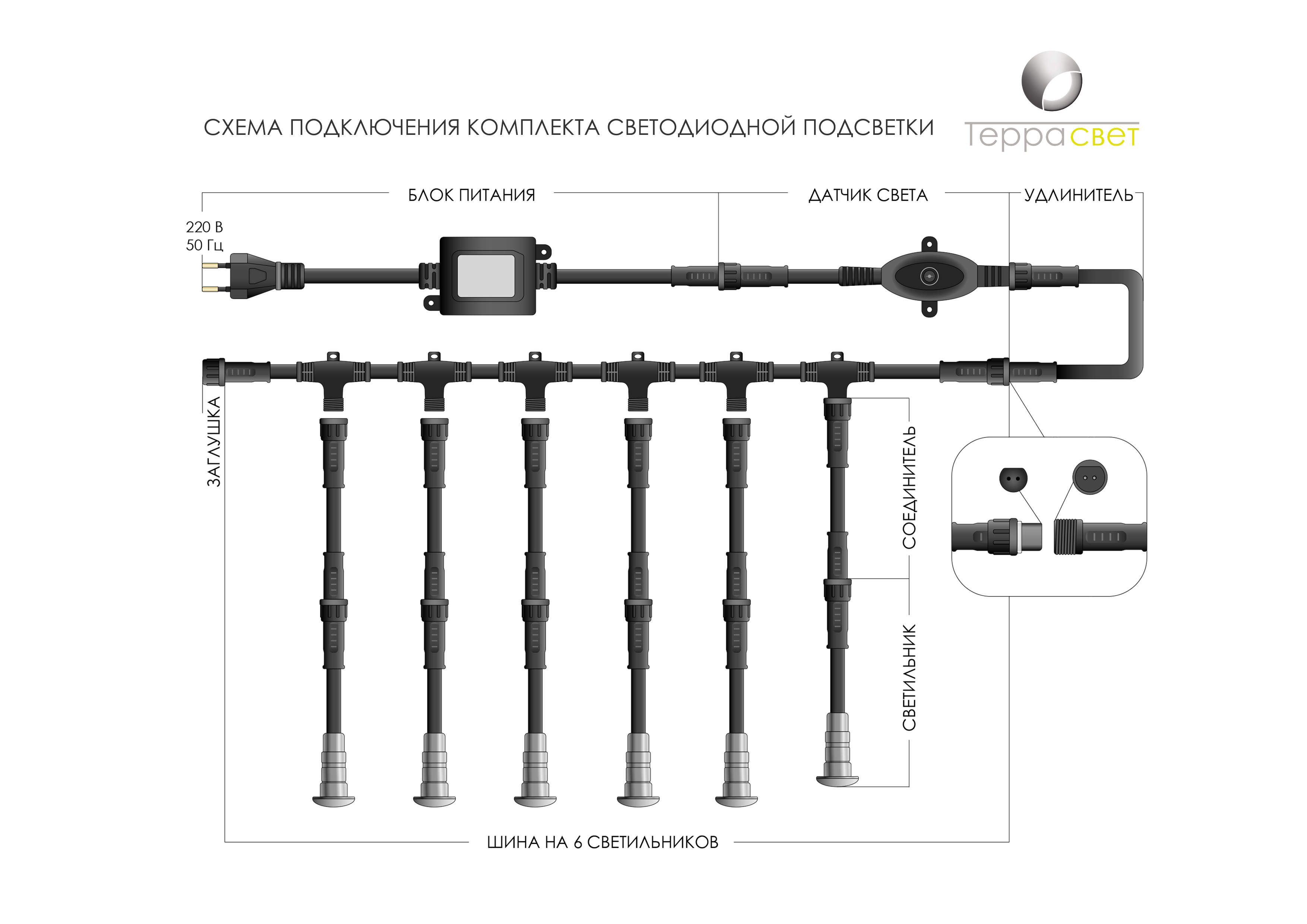 СХЕМА ПОДКЛЮЧЕНИЯ КОМПЛЕКТА СВЕТОДИОДНОЙ ПОДСВЕТКИ

Терра свет

БЛОК ПИТАНИЯ

ДАТЧИК СВЕТА

УДЛИНИТЕЛЬ

220 В
50 Гц

ЗАГЛУШКА

СОЕДИНИТЕЛЬ

СВЕТИЛЬНИК

ШИНА НА 6 СВЕТИЛЬНИКОВ